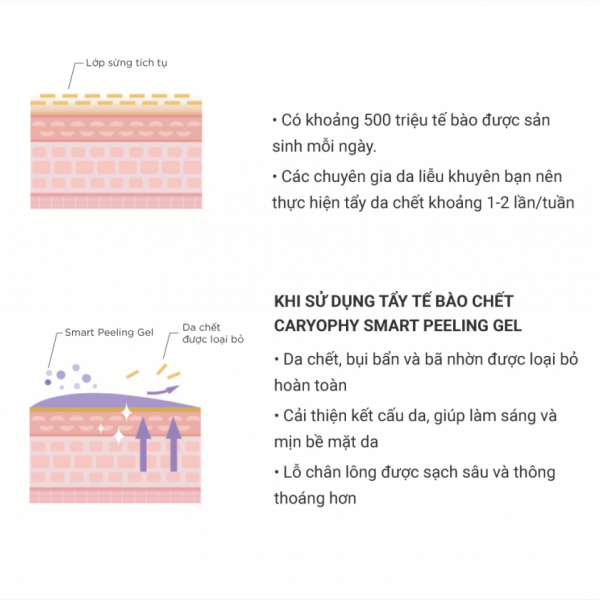 Lớp sừng tích tụ

• Có khoảng 500 triệu tế bào được sản sinh mỗi ngày.

• Các chuyên gia da liễu khuyên bạn nên thực hiện tẩy da chết khoảng 1-2 lần/tuần

Smart Peeling Gel

Da chết được loại bỏ

KHI SỬ DỤNG TẨY TẾ BÀO CHẾT CARYOPHY SMART PEELING GEL

• Da chết, bụi bẩn và bã nhờn được loại bỏ hoàn toàn

• Cải thiện kết cấu da, giúp làm sáng và mịn bề mặt da

• Lỗ chân lông được sạch sâu và thông thoáng hơn