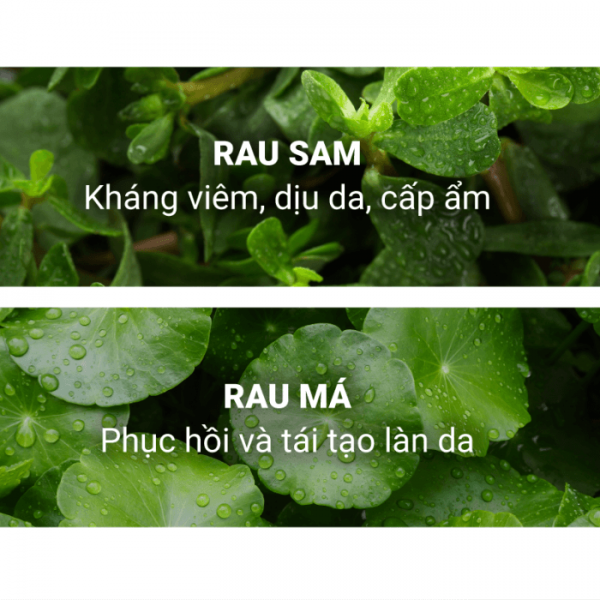 RAU SAM
Kháng viêm, dịu da, cấp ẩm

RAU MÁ
Phục hồi và tái tạo làn da